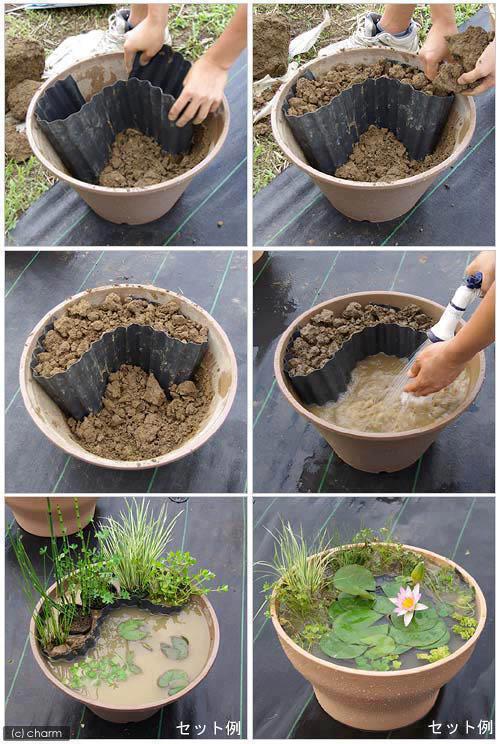 (c) charm

セット例

セット例